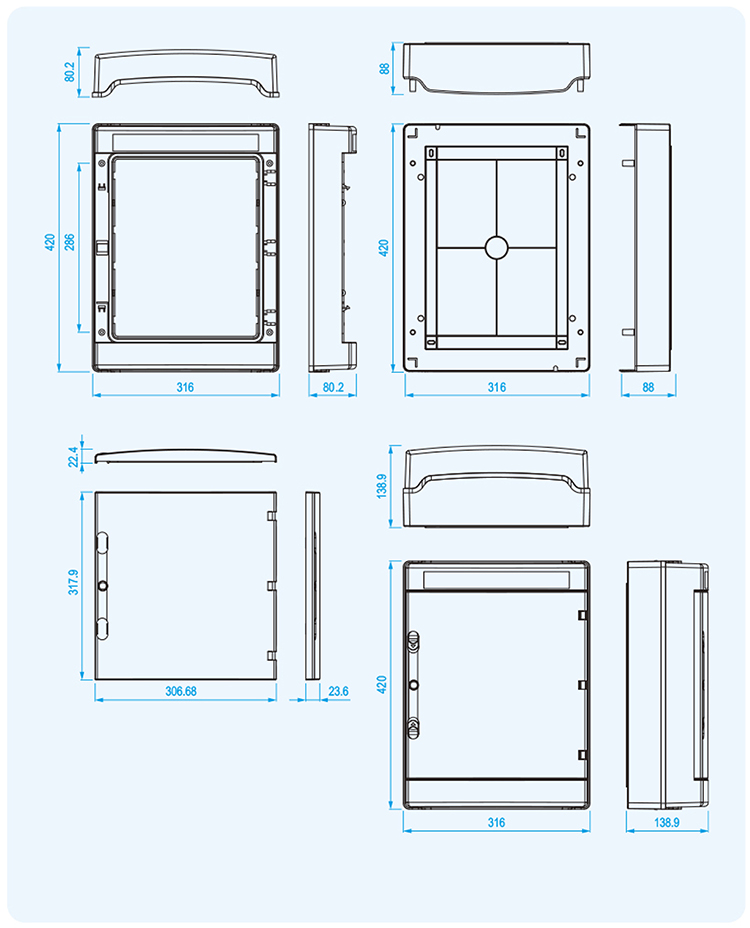 80.2

420

286

316

80.2

88

420

316

88

22.4

317.9

306.68

23.6

138.9

420

316

138.9